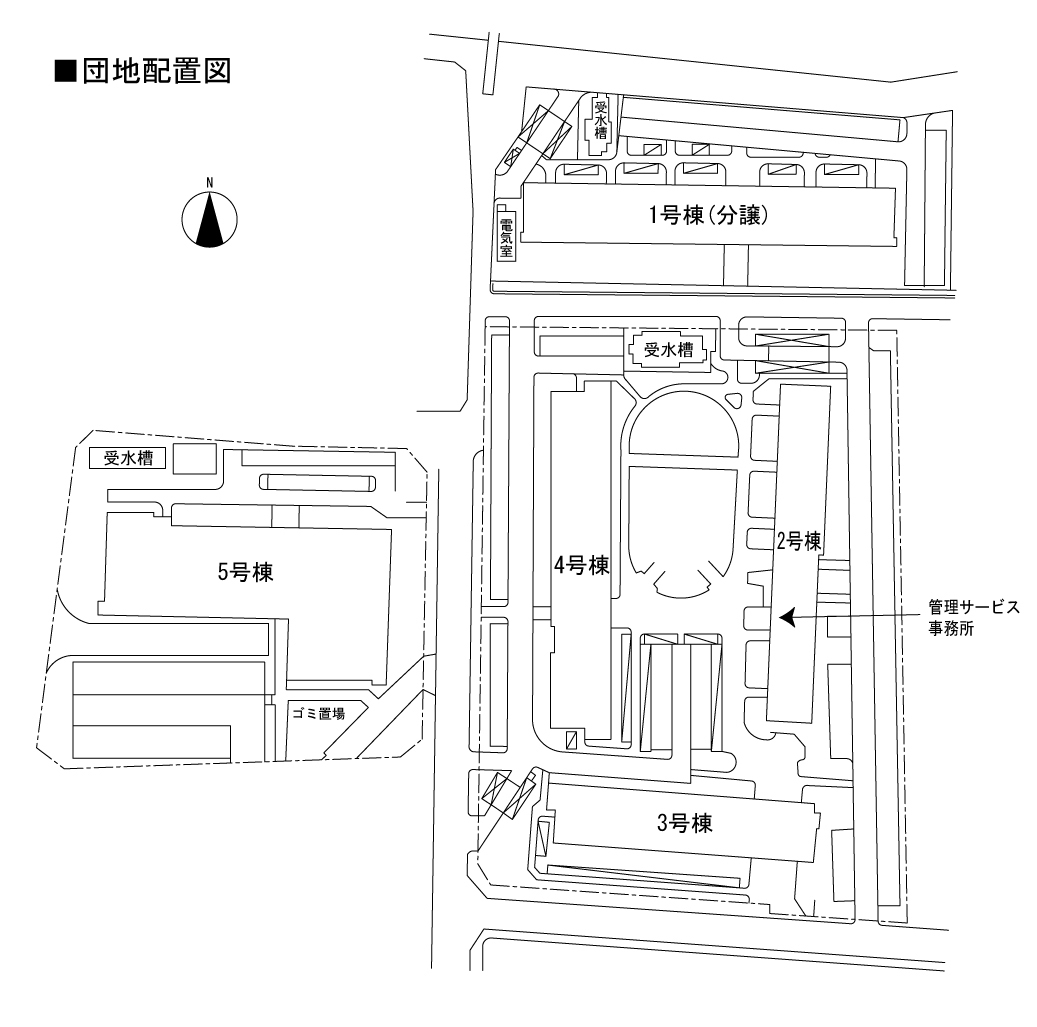 ■団地配置図

N

受水槽

電気室

1号棟(分譲)

受水槽

受水槽

5号棟

4号棟

2号棟

管理サービス事務所

ゴミ置場

3号棟